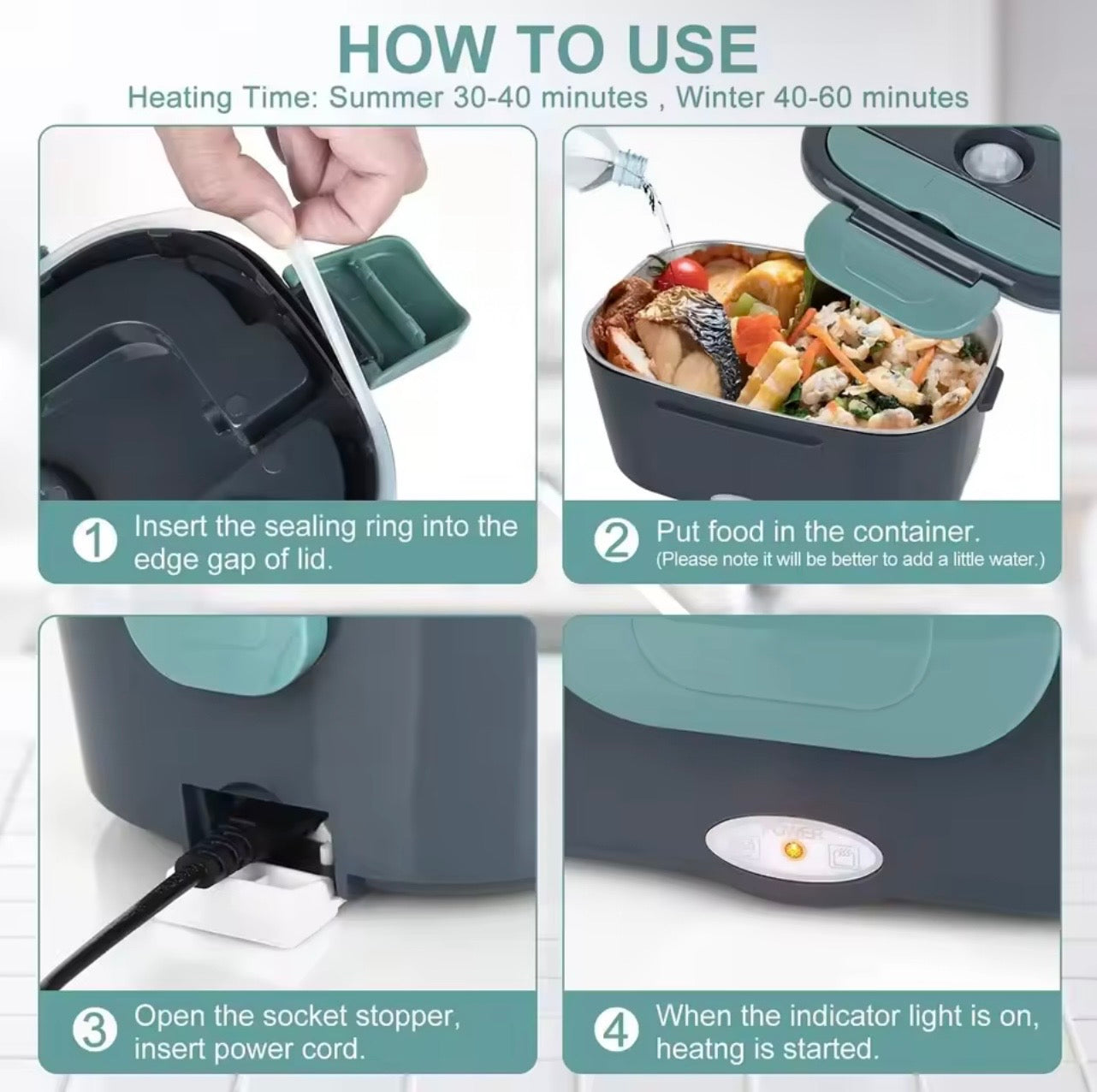 HOW TO USE
Heating Time: Summer 30-40 minutes , Winter 40-60 minutes

1 Insert the sealing ring into the edge gap of lid.

2 Put food in the container.
(Please note it will be better to add a little water.)

3 Open the socket stopper, insert power cord.

POWER

4 When the indicator light is on, heatng is started.